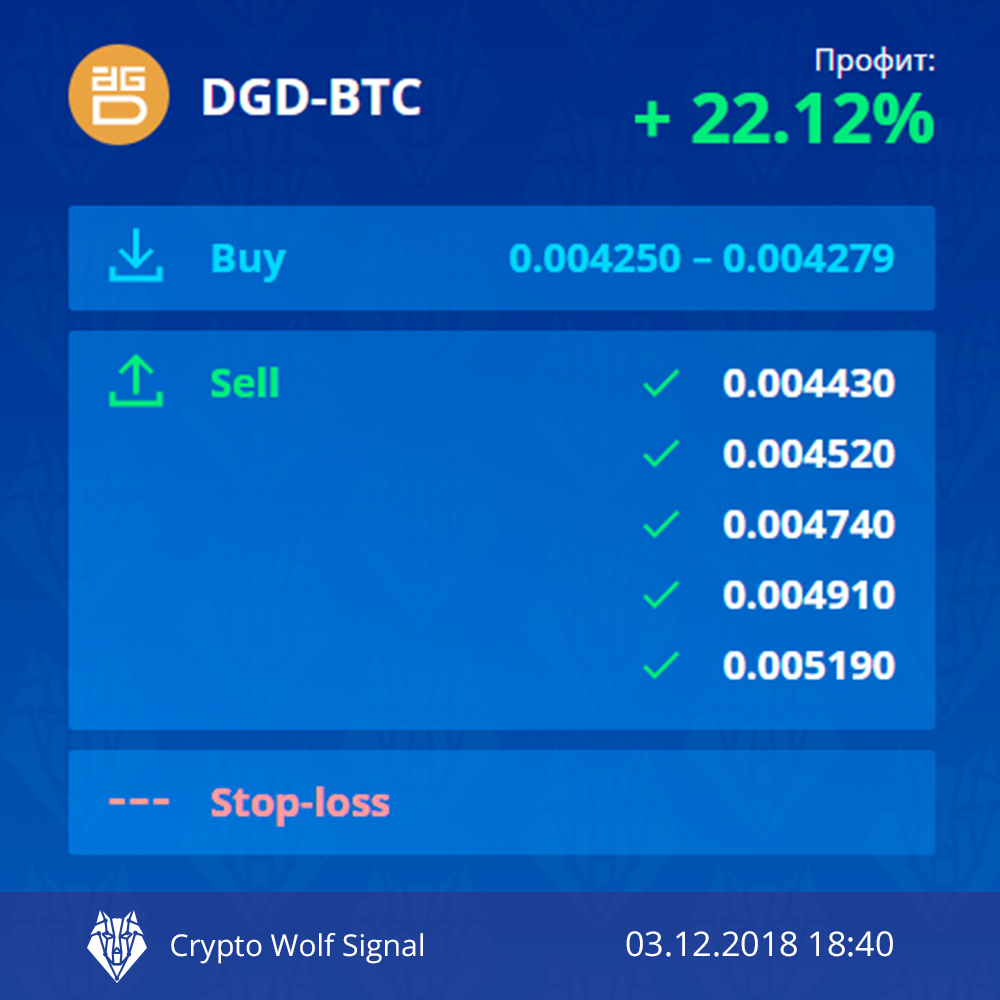 DGD-BTC

Профит:
+ 22.12%

Buy 0.004250 – 0.004279

Sell
✓ 0.004430
✓ 0.004520
✓ 0.004740
✓ 0.004910
✓ 0.005190

--- Stop-loss

Crypto Wolf Signal 03.12.2018 18:40